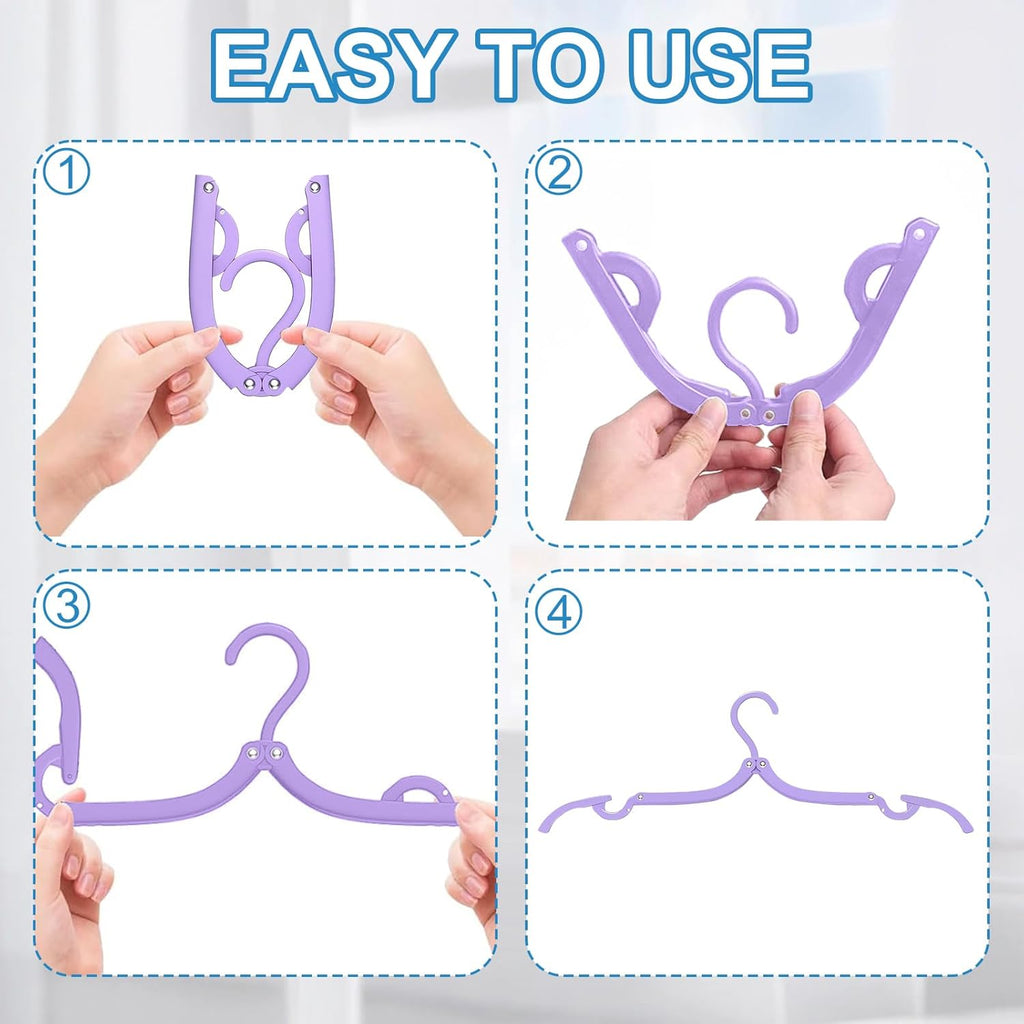 EASY TO USE

①

②

③

④