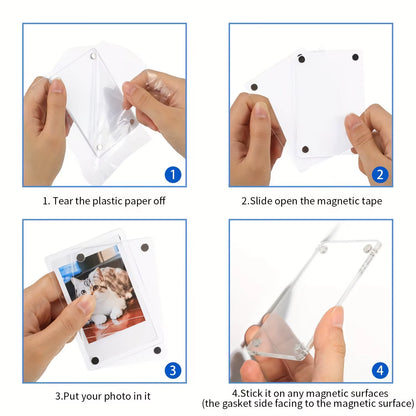 1

1. Tear the plastic paper off

2

2.Slide open the magnetic tape

3

3.Put your photo in it

4

4.Stick it on any magnetic surfaces
(the gasket side facing to the magnetic surface)